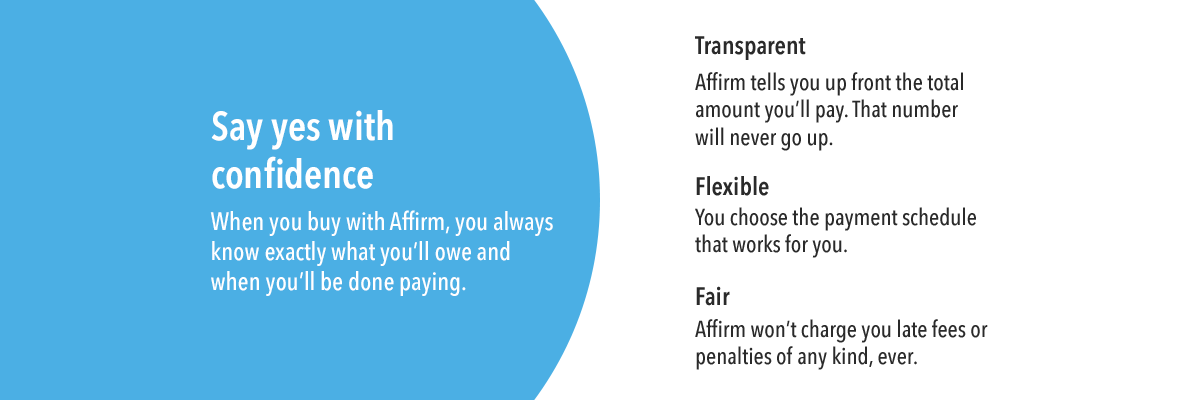 Say yes with confidence

When you buy with Affirm, you always know exactly what you'll owe and when you'll be done paying.

Transparent

Affirm tells you up front the total amount you'll pay. That number will never go up.

Flexible

You choose the payment schedule that works for you.

Fair

Affirm won't charge you late fees or penalties of any kind, ever.